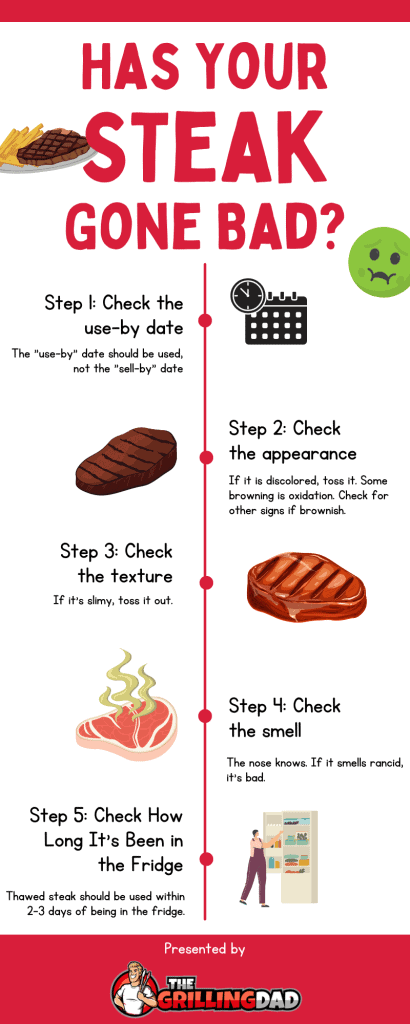 HAS YOUR STEAK GONE BAD?

Step 1: Check the use-by date

The "use-by" date should be used, not the "sell-by" date

Step 2: Check the appearance

If it is discolored, toss it. Some browning is oxidation. Check for other signs if brownish.

Step 3: Check the texture

If it's slimy, toss it out.

Step 4: Check the smell

The nose knows. If it smells rancid, it's bad.

Step 5: Check How Long It's Been in the Fridge

Thawed steak should be used within 2-3 days of being in the fridge.

Presented by

THE GRILLING DAD